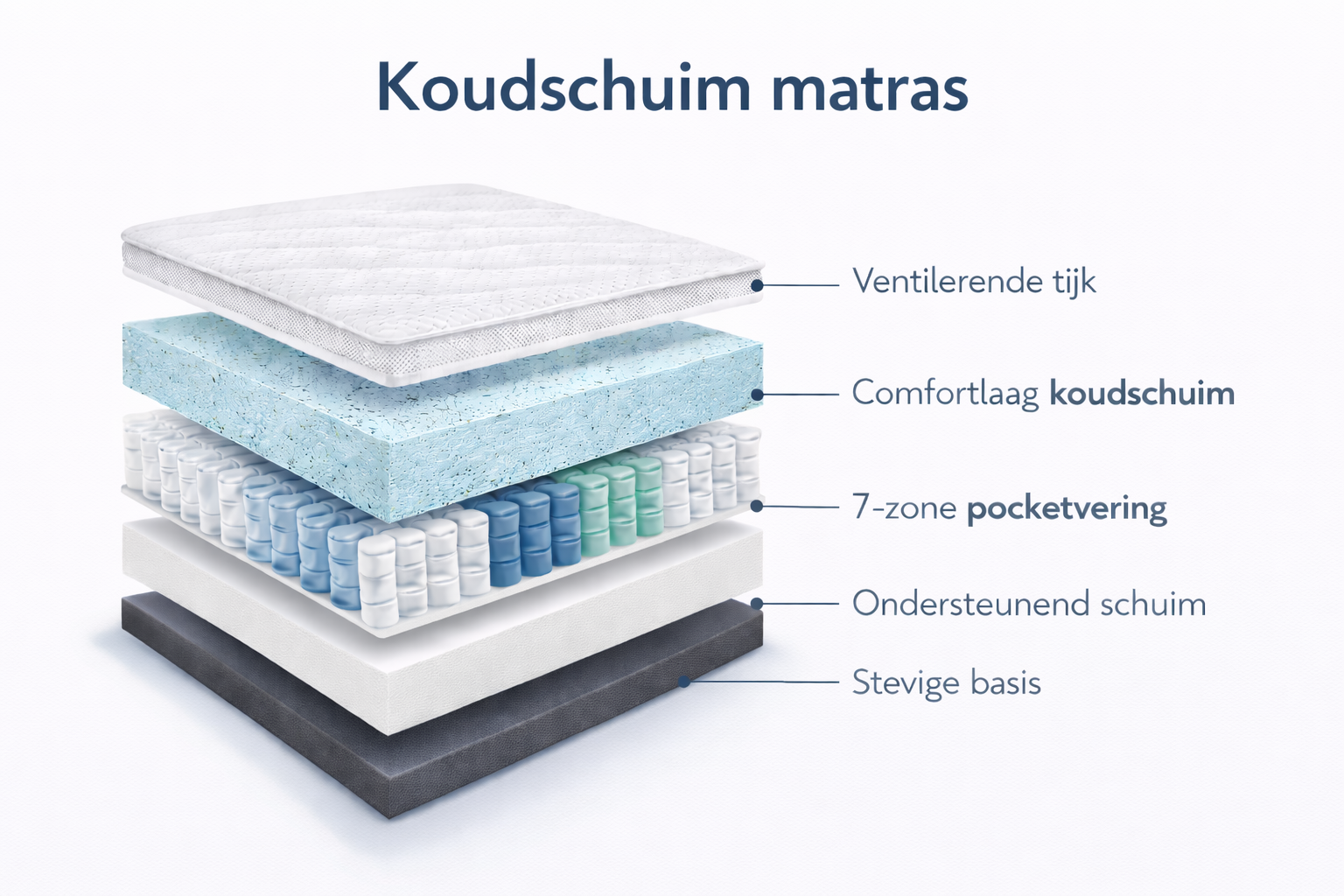 Koudschuim matras

Ventilerende tijk

Comfortlaag koudschuim

7-zone pocketvering

Ondersteunend schuim

Stevige basis